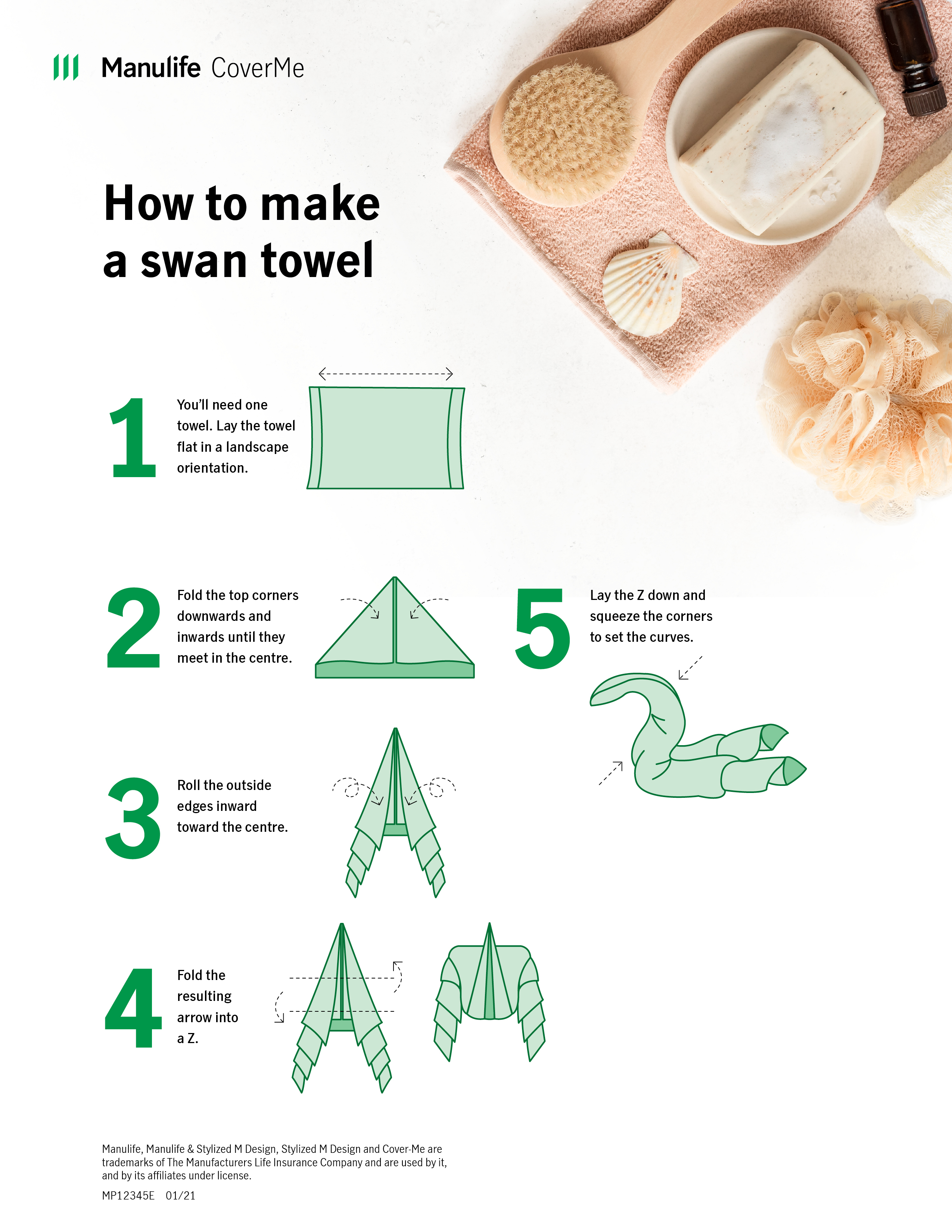 Manulife CoverMe

How to make a swan towel

1 You'll need one towel. Lay the towel flat in a landscape orientation.

2 Fold the top corners downwards and inwards until they meet in the centre.

3 Roll the outside edges inward toward the centre.

4 Fold the resulting arrow into a Z.

5 Lay the Z down and squeeze the corners to set the curves.

Manulife, Manulife & Stylized M Design, Stylized M Design and Cover-Me are trademarks of The Manufacturers Life Insurance Company and are used by it, and by its affiliates under license.

MP12345E 01/21